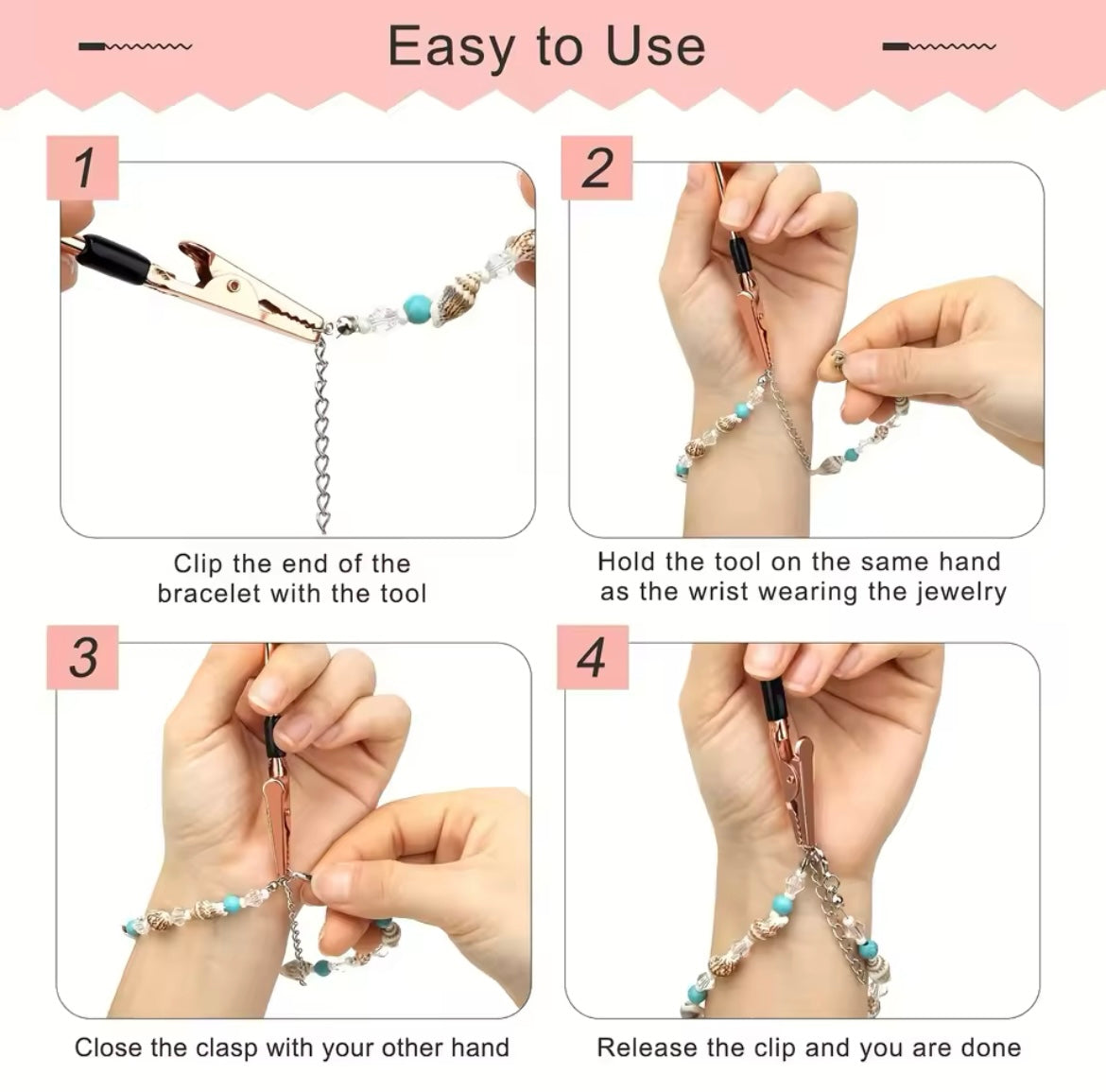 Easy to Use

1

Clip the end of the bracelet with the tool

2

Hold the tool on the same hand as the wrist wearing the jewelry

3

Close the clasp with your other hand

4

Release the clip and you are done